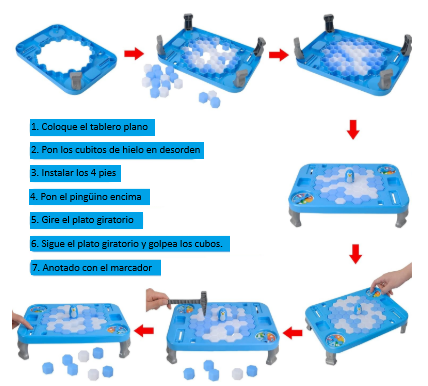 1. Coloque el tablero plano

2. Pon los cubitos de hielo en desorden

3. Instalar los 4 pies

4. Pon el pingüino encima

5. Gire el plato giratorio

6. Sigue el plato giratorio y golpea los cubos.

7. Anotado con el marcador